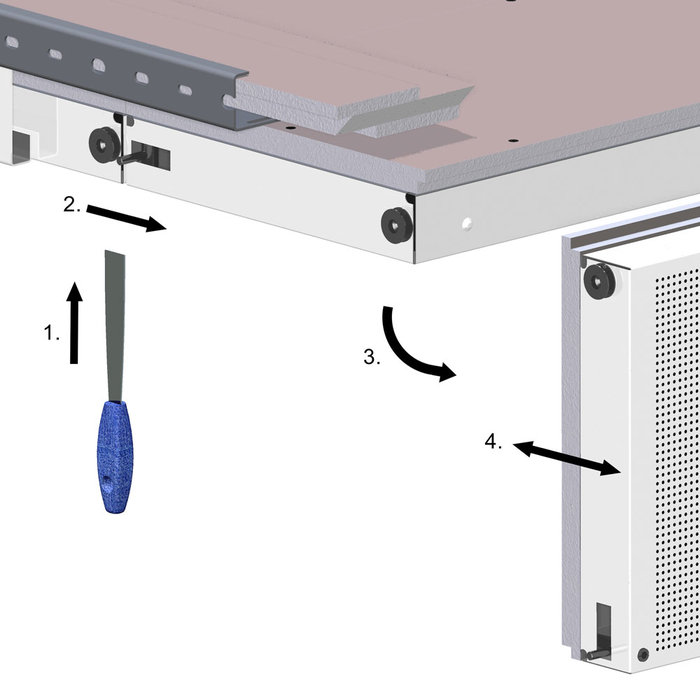 2.

1.

3.

4.