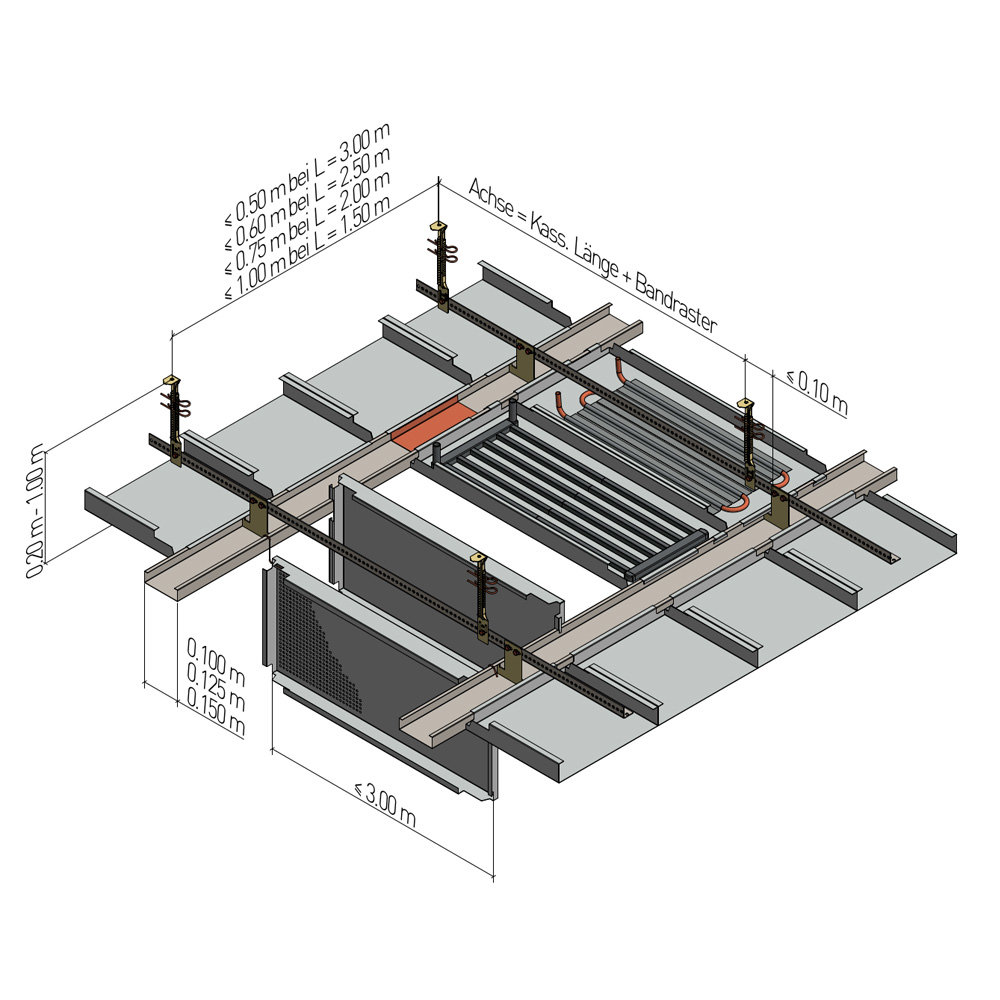 ≤ 0.50 m bei L = 3.00 m
≤ 0.60 m bei L = 2.50 m
≤ 0.75 m bei L = 2.00 m
≤ 1.00 m bei L = 1.50 m

Achse = Kass. Länge + Bandraster

≤ 0.10 m

0.20 m - 1.00 m

0.100 m
0.125 m
0.150 m

≤ 3.00 m